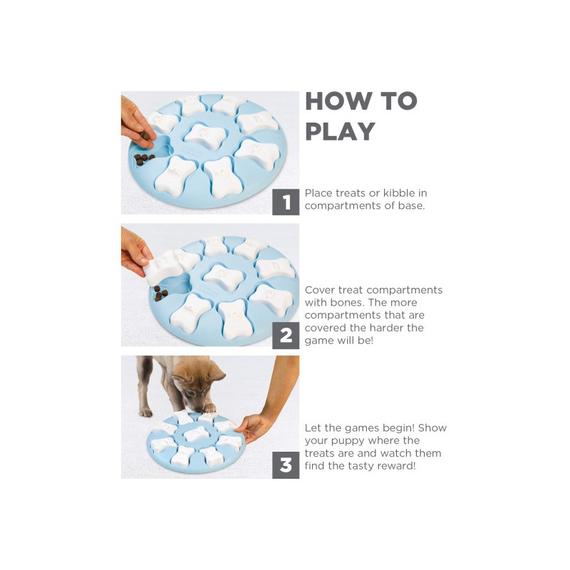 HOW TO PLAY

1

Place treats or kibble in compartments of base.

2

Cover treat compartments with bones. The more compartments that are covered the harder the game will be!

3

Let the games begin! Show your puppy where the treats are and watch them find the tasty reward!